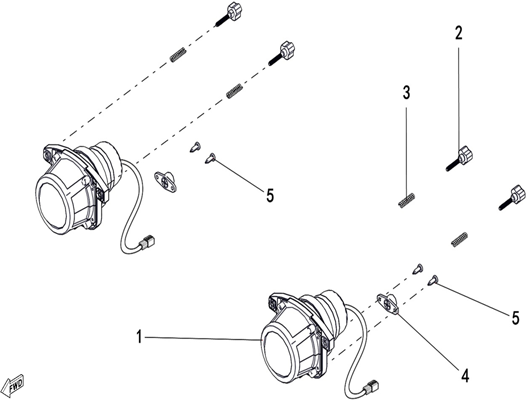 2
3
5
5
1
4
FWD