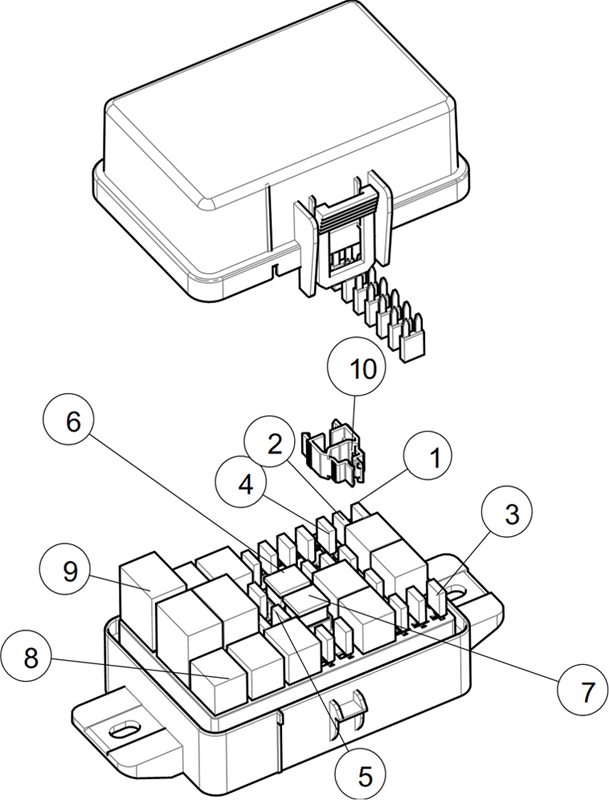 10
6
2
1
4
3
9
8
7
5