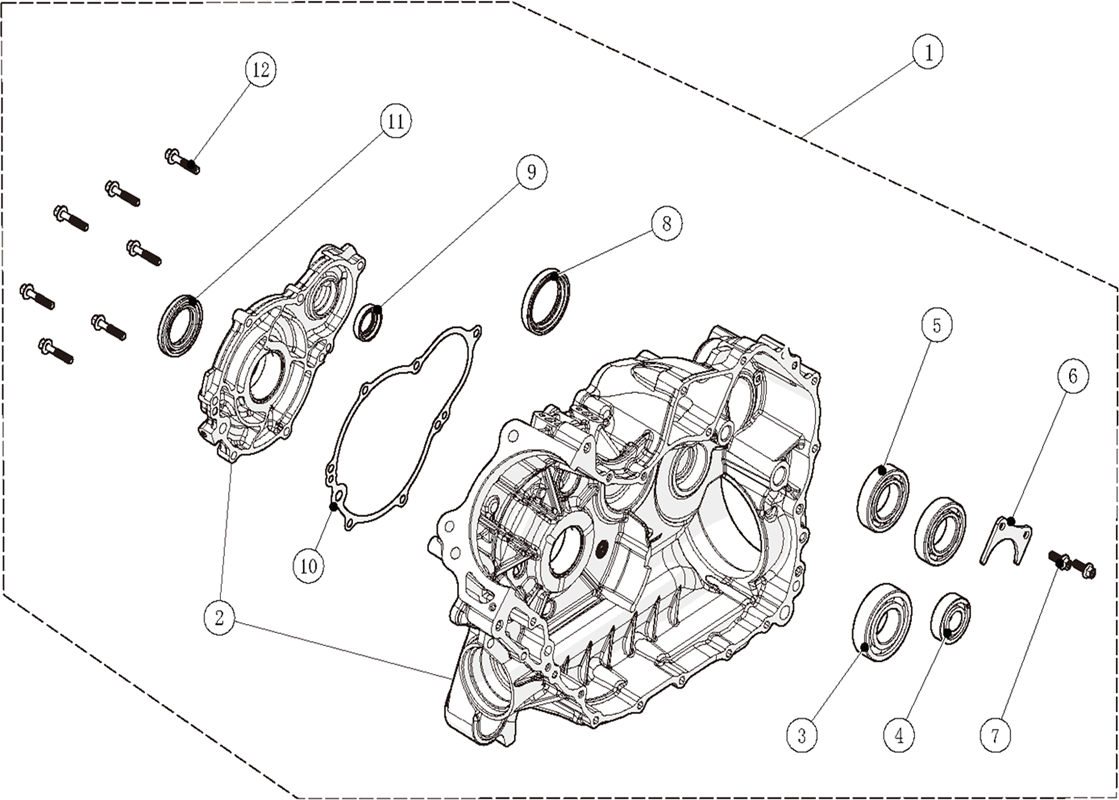 12
11
9
8
1
5
6
10
2
3
4
7